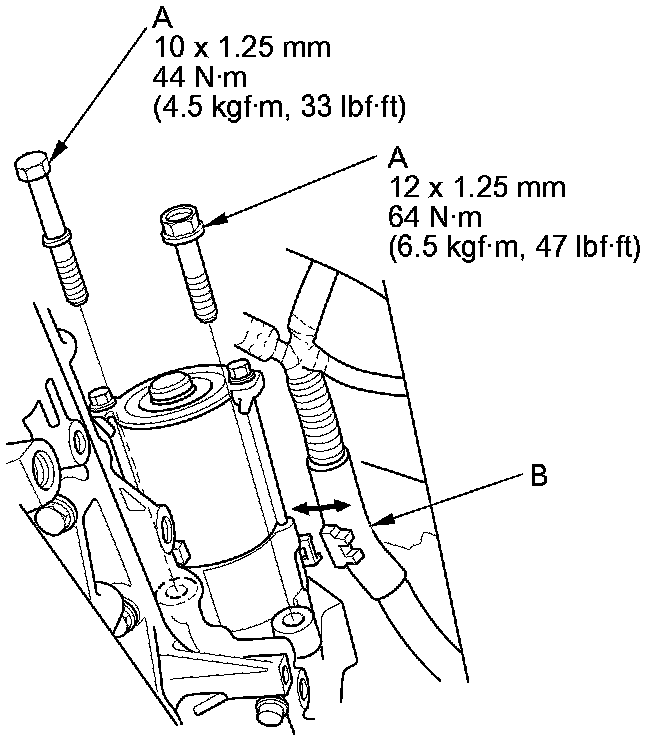 A
10 x 1.25 mm
44 N·m
(4.5 kgf·m, 33 lbf·ft)

A
12 x 1.25 mm
64 N·m
(6.5 kgf·m, 47 lbf·ft)

B