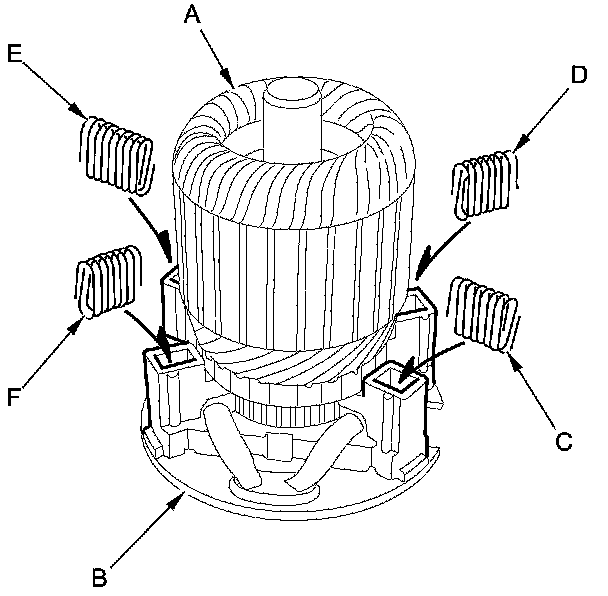 A
E
D
F
C
B