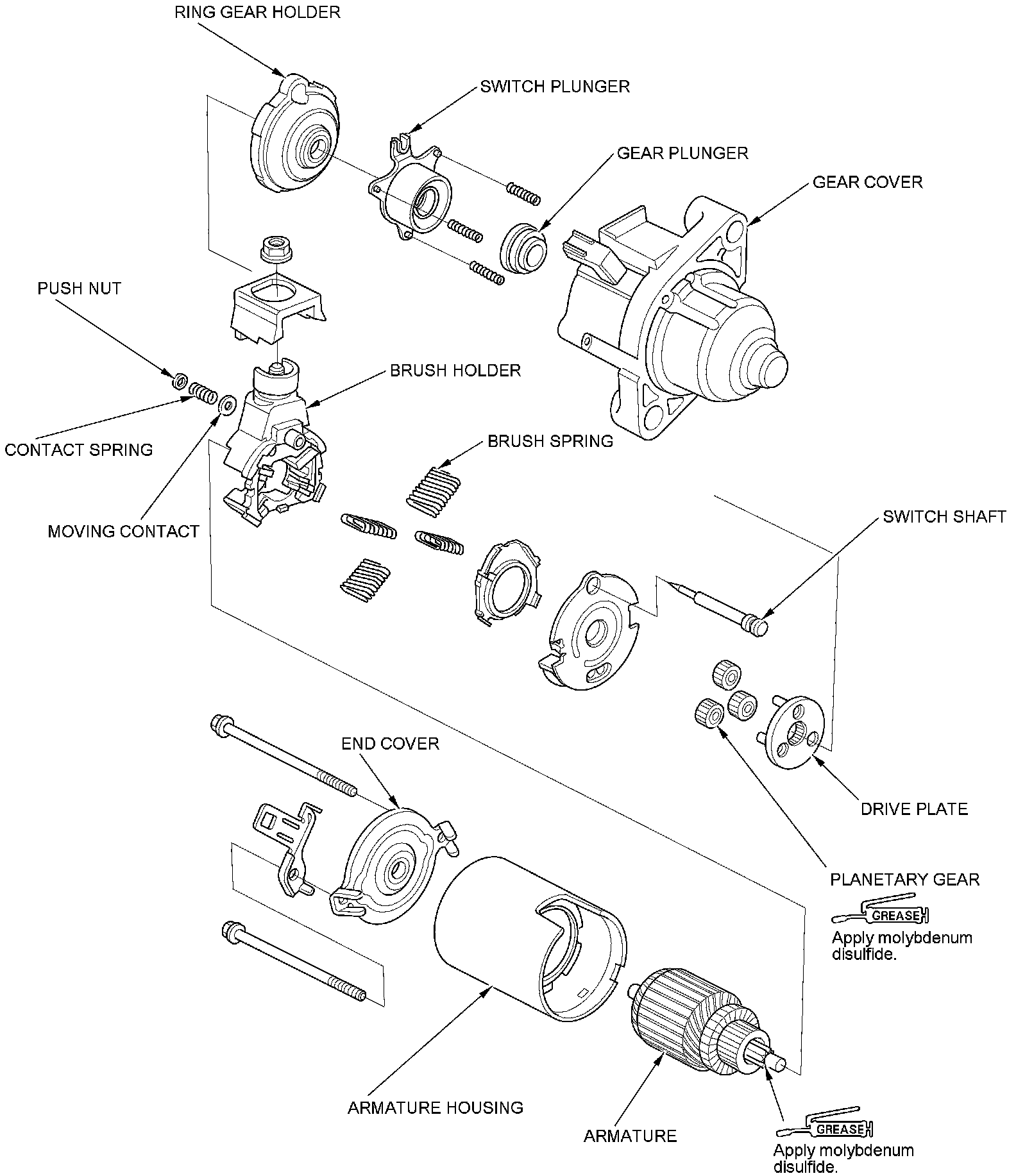 RING GEAR HOLDER

SWITCH PLUNGER

GEAR PLUNGER

GEAR COVER

PUSH NUT

BRUSH HOLDER

CONTACT SPRING

BRUSH SPRING

MOVING CONTACT

SWITCH SHAFT

END COVER

DRIVE PLATE

PLANETARY GEAR

GREASE

Apply molybdenum disulfide.

ARMATURE HOUSING

ARMATURE

GREASE

Apply molybdenum disulfide.