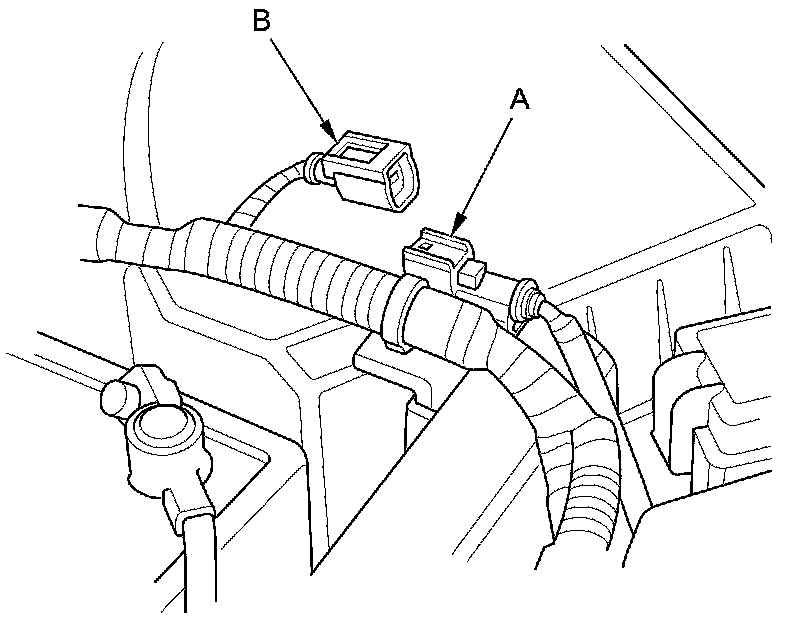 B

A