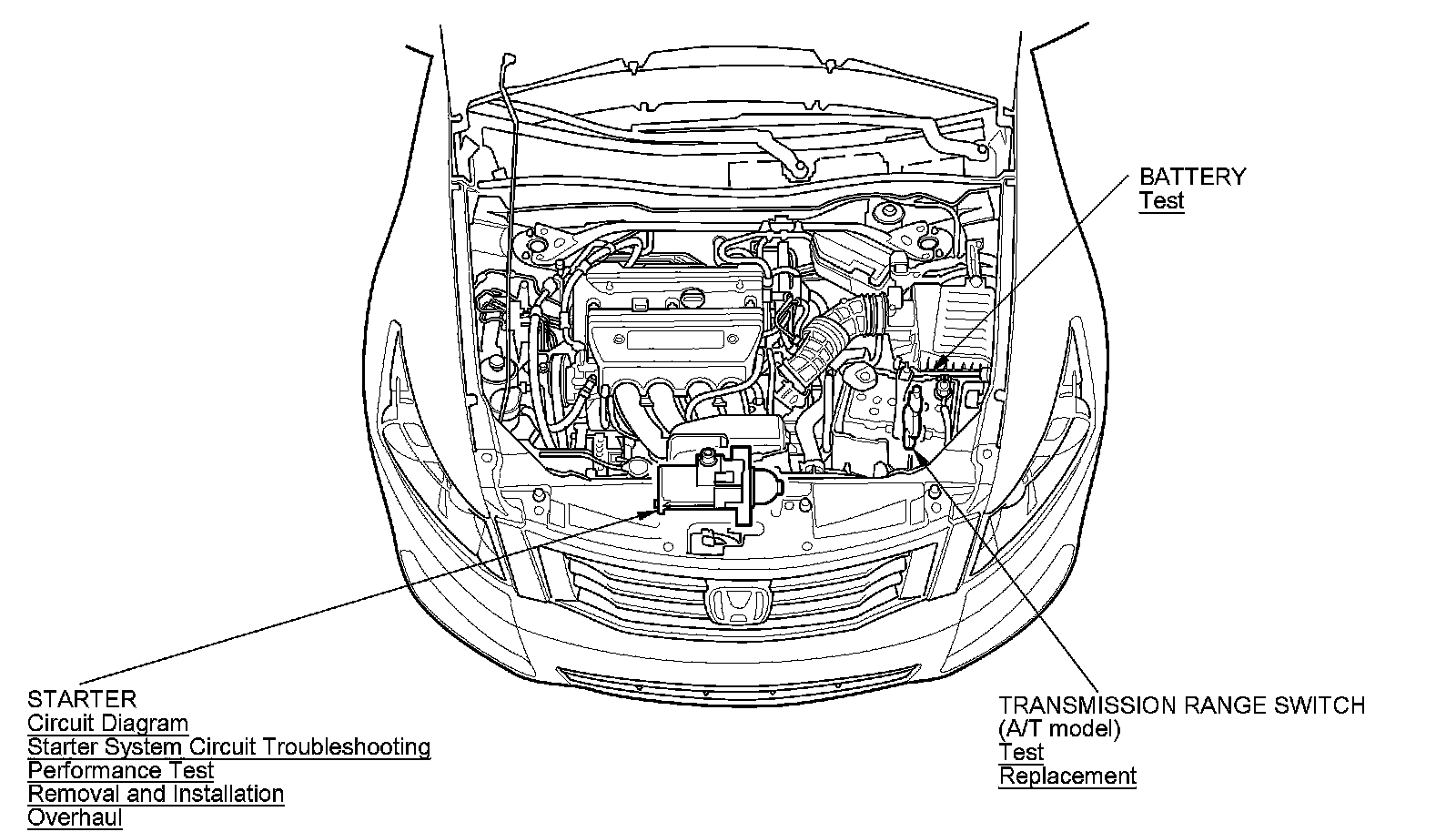 BATTERY
Test

STARTER
Circuit Diagram
Starter System Circuit Troubleshooting
Performance Test
Removal and Installation
Overhaul

TRANSMISSION RANGE SWITCH
(A/T model)
Test
Replacement