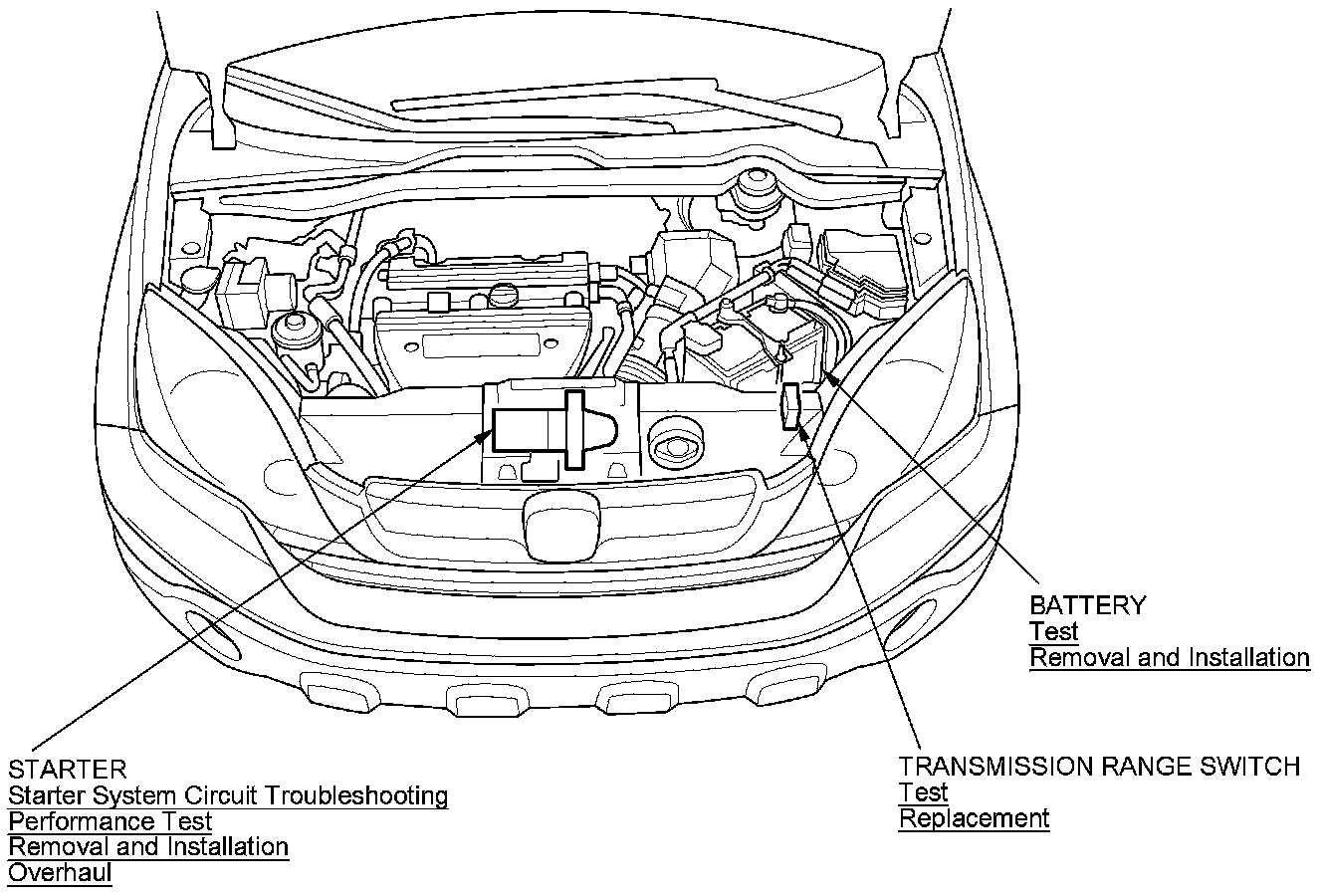 BATTERY
Test
Removal and Installation

STARTER
Starter System Circuit Troubleshooting
Performance Test
Removal and Installation
Overhaul

TRANSMISSION RANGE SWITCH
Test
Replacement