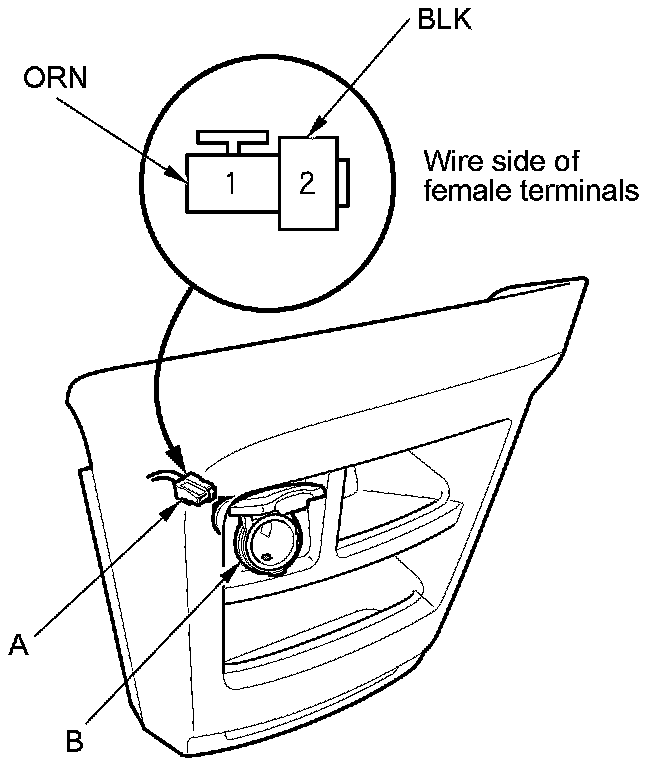 BLK

ORN

1

2

Wire side of female terminals

A

B