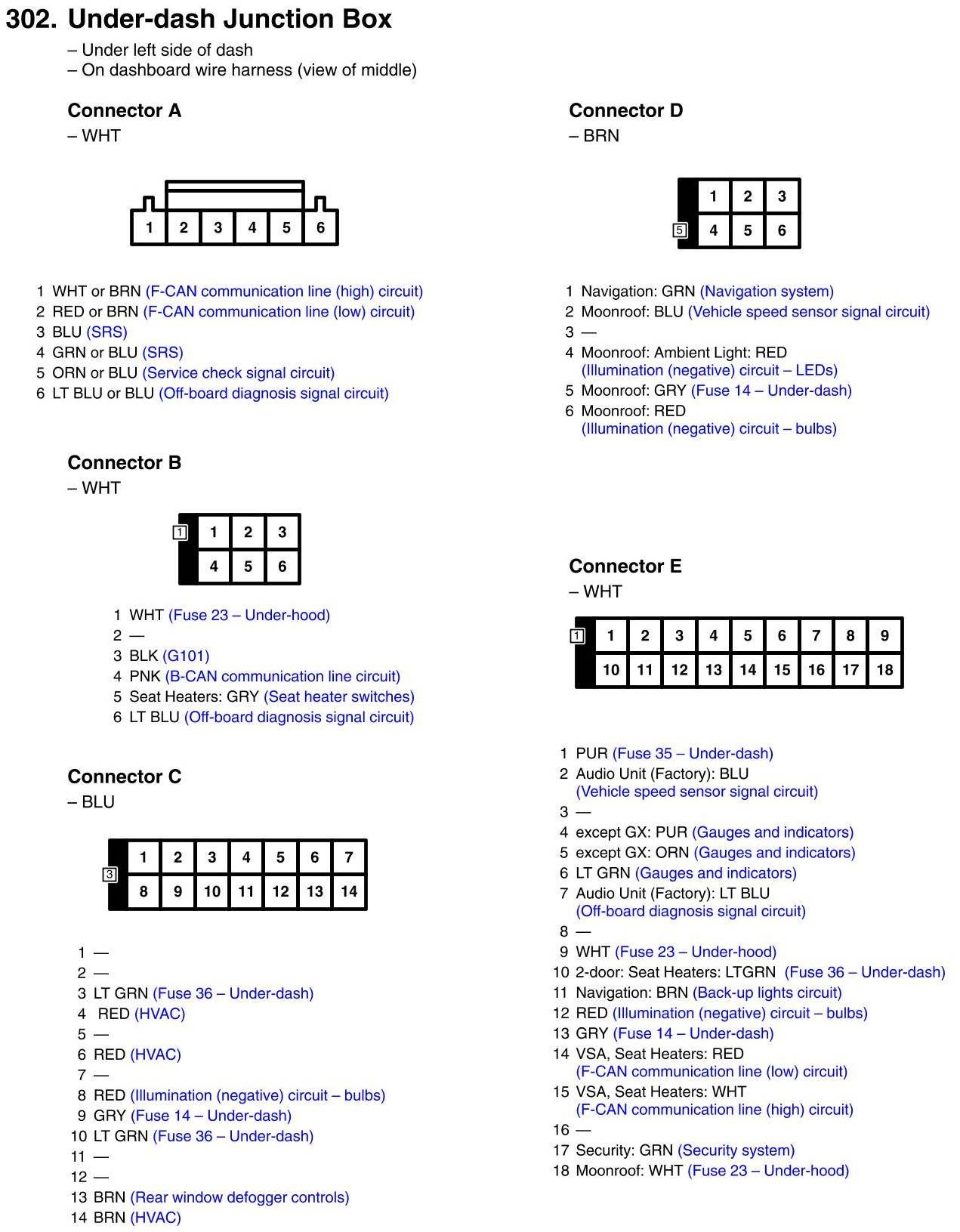 302. Under-dash Junction Box
– Under left side of dash
– On dashboard wire harness (view of middle)

Connector A
– WHT

1 2 3 4 5 6

1 WHT or BRN (F-CAN communication line (high) circuit)
2 RED or BRN (F-CAN communication line (low) circuit)
3 BLU (SRS)
4 GRN or BLU (SRS)
5 ORN or BLU (Service check signal circuit)
6 LT BLU or BLU (Off-board diagnosis signal circuit)

Connector B
– WHT

1
1 2 3
4 5 6

1 WHT (Fuse 23 – Under-hood)
2 —
3 BLK (G101)
4 PNK (B-CAN communication line circuit)
5 Seat Heaters: GRY (Seat heater switches)
6 LT BLU (Off-board diagnosis signal circuit)

Connector C
– BLU

3
1 2 3 4 5 6 7
8 9 10 11 12 13 14

1 —
2 —
3 LT GRN (Fuse 36 – Under-dash)
4 RED (HVAC)
5 —
6 RED (HVAC)
7 —
8 RED (Illumination (negative) circuit – bulbs)
9 GRY (Fuse 14 – Under-dash)
10 LT GRN (Fuse 36 – Under-dash)
11 —
12 —
13 BRN (Rear window defogger controls)
14 BRN (HVAC)

Connector D
– BRN

5
1 2 3
4 5 6

1 Navigation: GRN (Navigation system)
2 Moonroof: BLU (Vehicle speed sensor signal circuit)
3 —
4 Moonroof: Ambient Light: RED (Illumination (negative) circuit – LEDs)
5 Moonroof: GRY (Fuse 14 – Under-dash)
6 Moonroof: RED (Illumination (negative) circuit – bulbs)

Connector E
– WHT

1
1 2 3 4 5 6 7 8 9
10 11 12 13 14 15 16 17 18

1 PUR (Fuse 35 – Under-dash)
2 Audio Unit (Factory): BLU (Vehicle speed sensor signal circuit)
3 —
4 except GX: PUR (Gauges and indicators)
5 except GX: ORN (Gauges and indicators)
6 LT GRN (Gauges and indicators)
7 Audio Unit (Factory): LT BLU (Off-board diagnosis signal circuit)
8 —
9 WHT (Fuse 23 – Under-hood)
10 2-door: Seat Heaters: LTGRN (Fuse 36 – Under-dash)
11 Navigation: BRN (Back-up lights circuit)
12 RED (Illumination (negative) circuit – bulbs)
13 GRY (Fuse 14 – Under-dash)
14 VSA, Seat Heaters: RED (F-CAN communication line (low) circuit)
15 VSA, Seat Heaters: WHT (F-CAN communication line (high) circuit)
16 —
17 Security: GRN (Security system)
18 Moonroof: WHT (Fuse 23 – Under-hood)