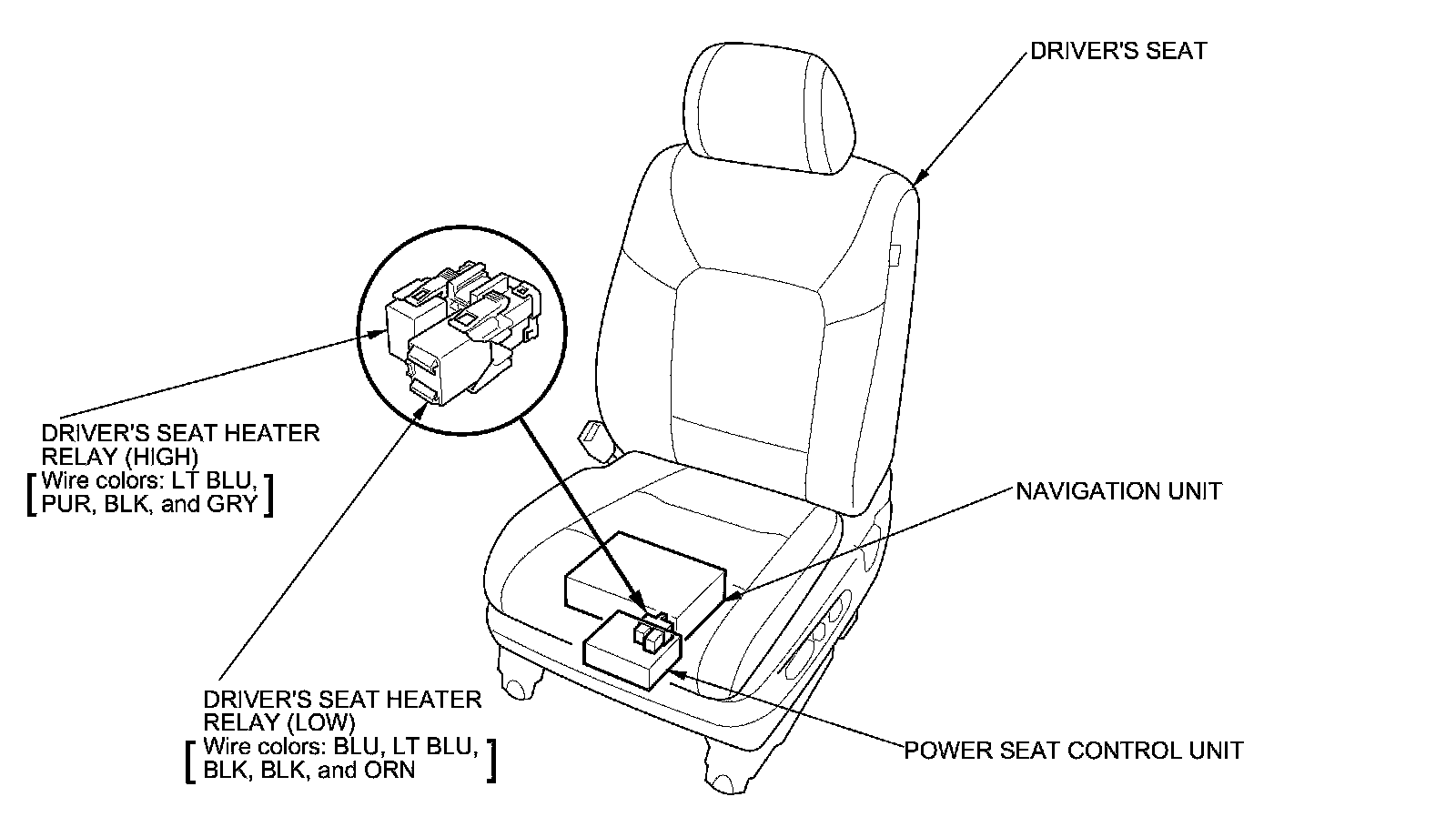 DRIVER'S SEAT

DRIVER'S SEAT HEATER RELAY (HIGH)
[Wire colors: LT BLU, PUR, BLK, and GRY]

NAVIGATION UNIT

DRIVER'S SEAT HEATER RELAY (LOW)
[Wire colors: BLU, LT BLU, BLK, BLK, and ORN]

POWER SEAT CONTROL UNIT