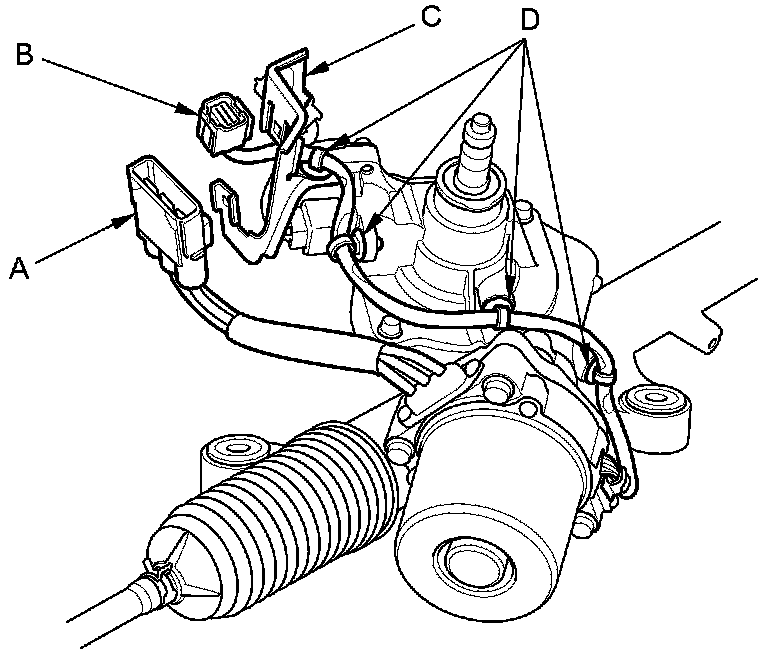 B
C
D
A