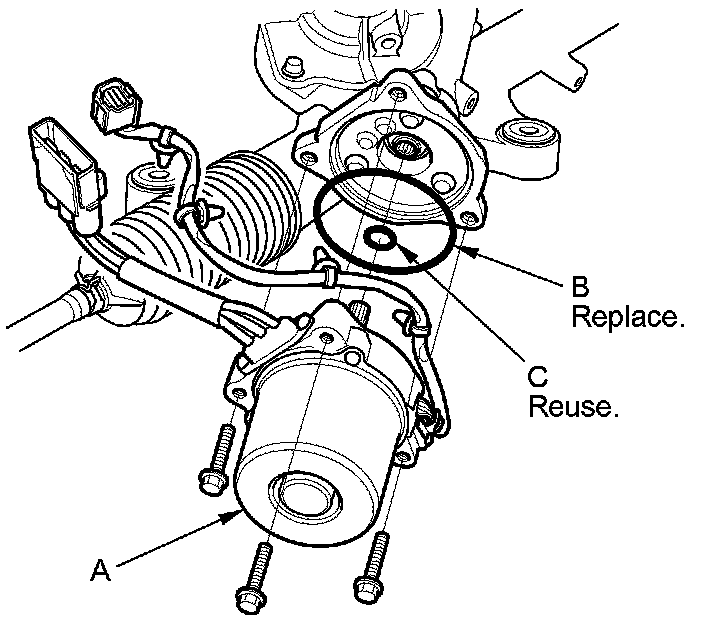 B
Replace.

C
Reuse.

A