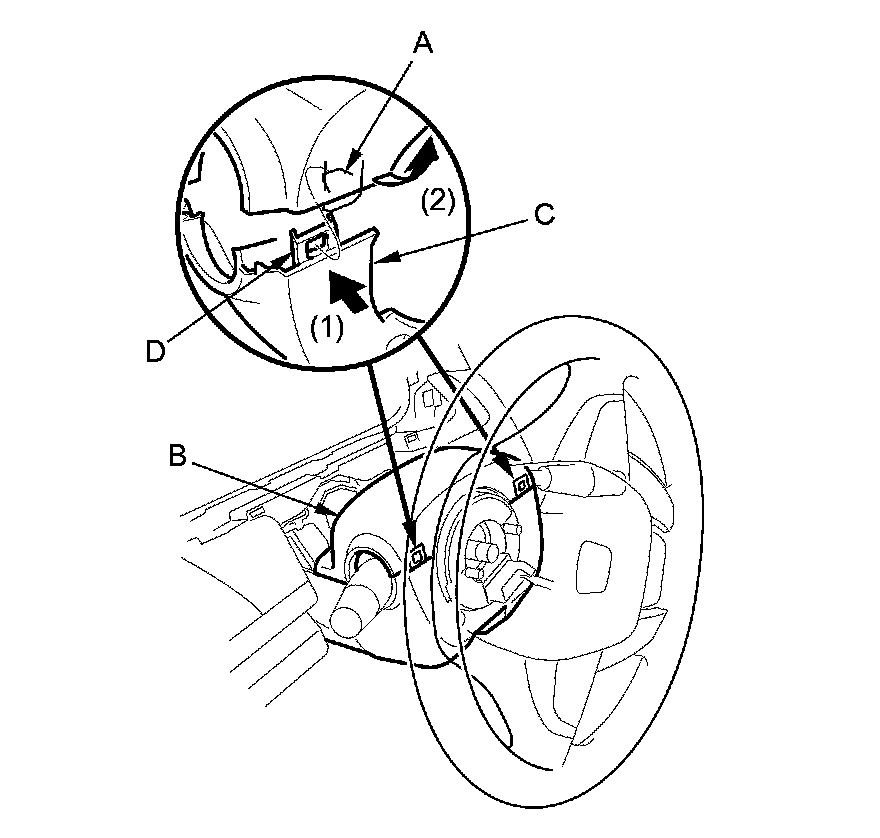 A
(2)
C
D
(1)
B