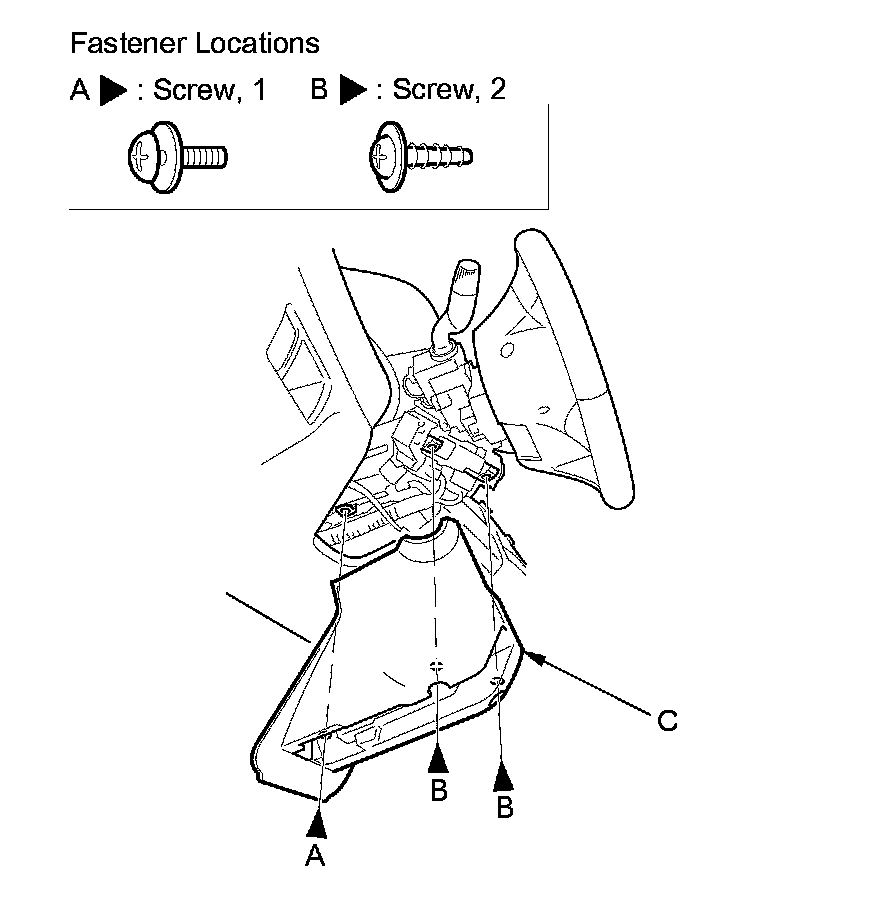 Fastener Locations

A ▶ : Screw, 1    B ▶ : Screw, 2

C

B

B

A