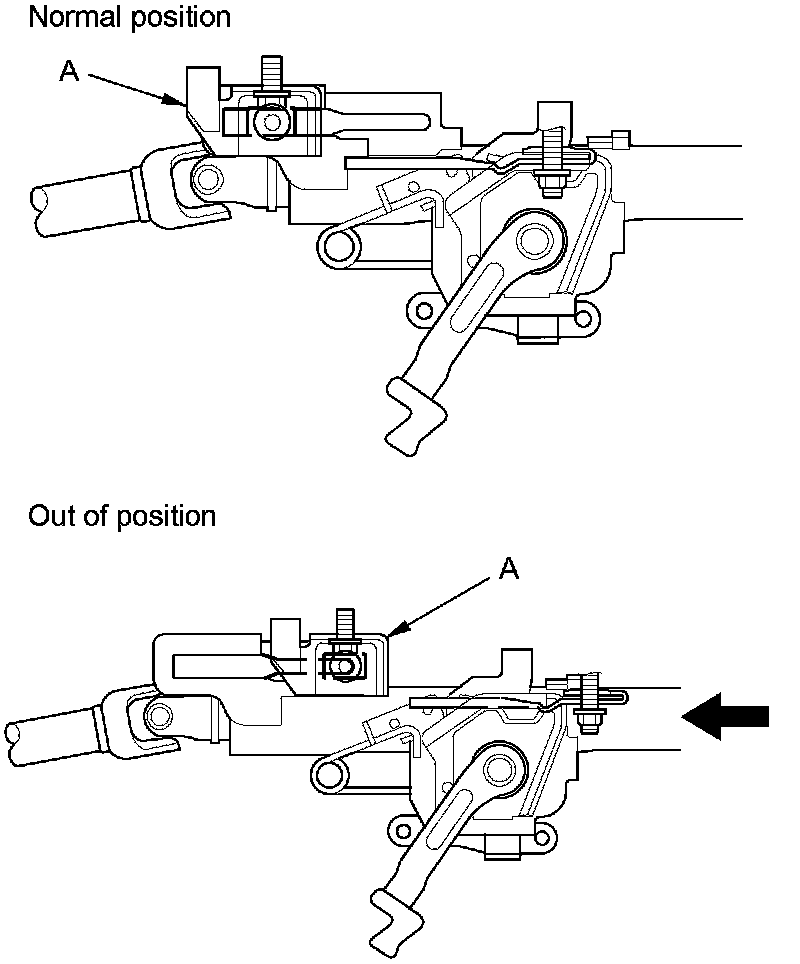 Normal position

A

Out of position

A