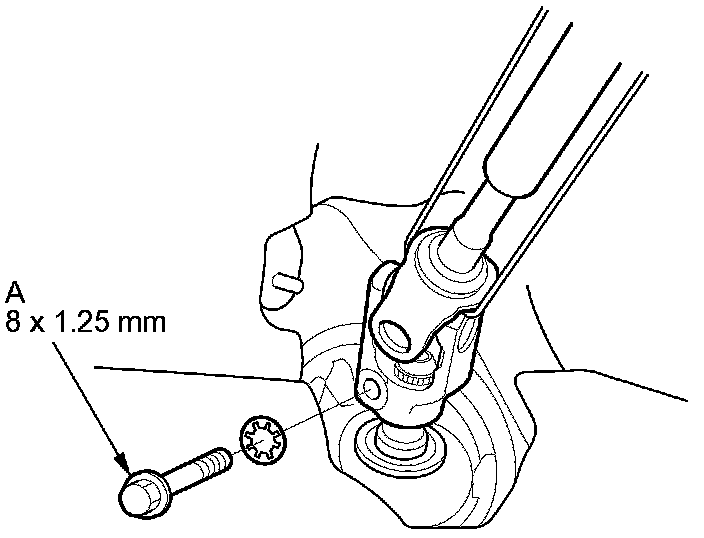 A
8 x 1.25 mm