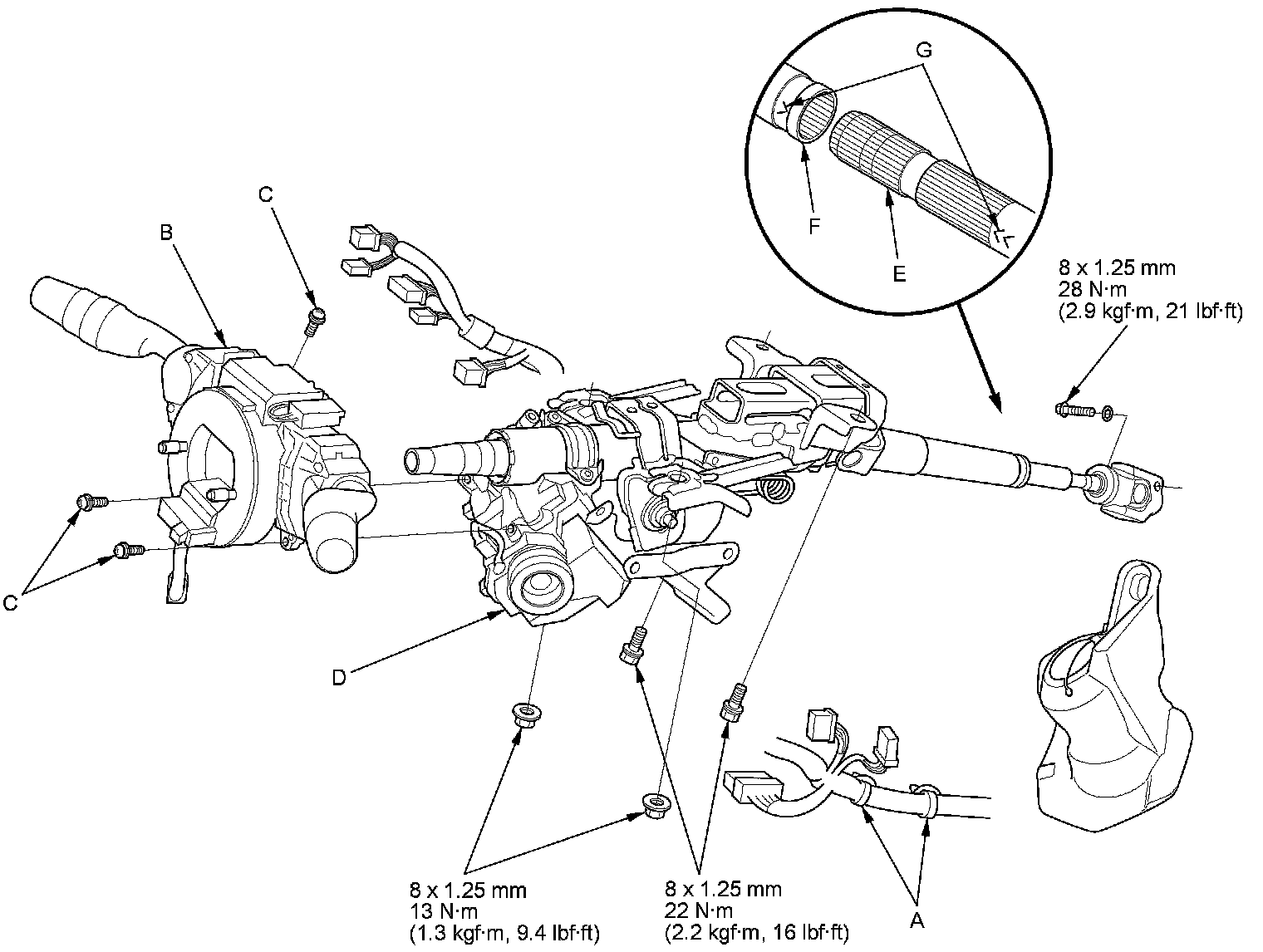 G

F

E

C

B

8 x 1.25 mm
28 N·m
(2.9 kgf·m, 21 lbf·ft)

C

D

8 x 1.25 mm
13 N·m
(1.3 kgf·m, 9.4 lbf·ft)

8 x 1.25 mm
22 N·m
(2.2 kgf·m, 16 lbf·ft)

A