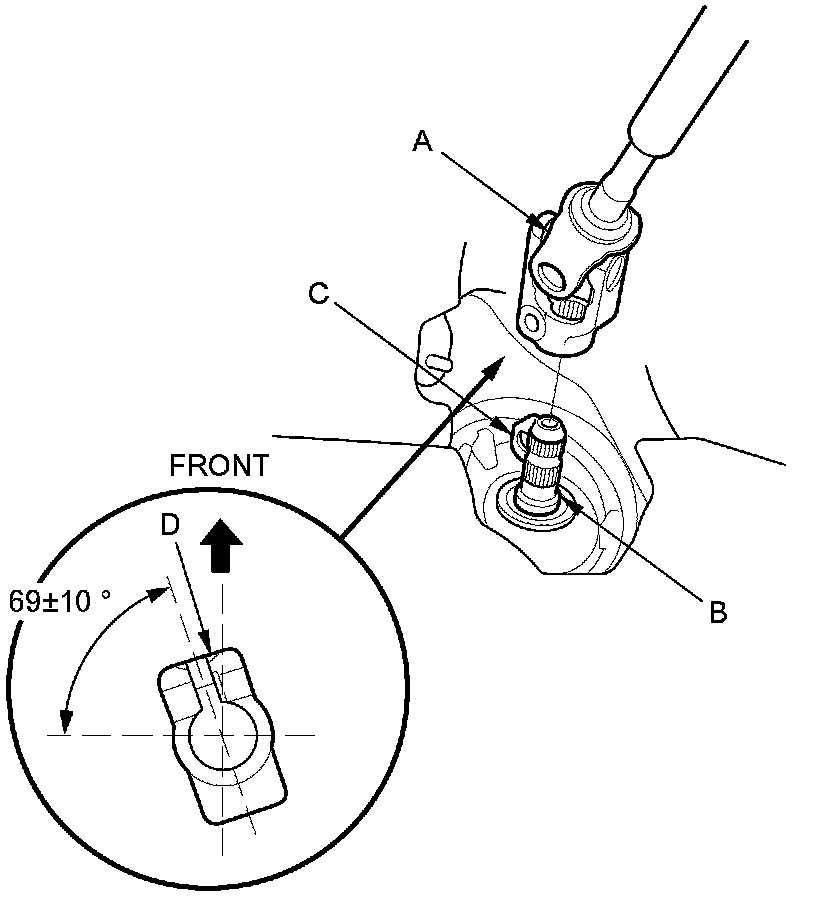 A

C

FRONT

D

69±10 °

B