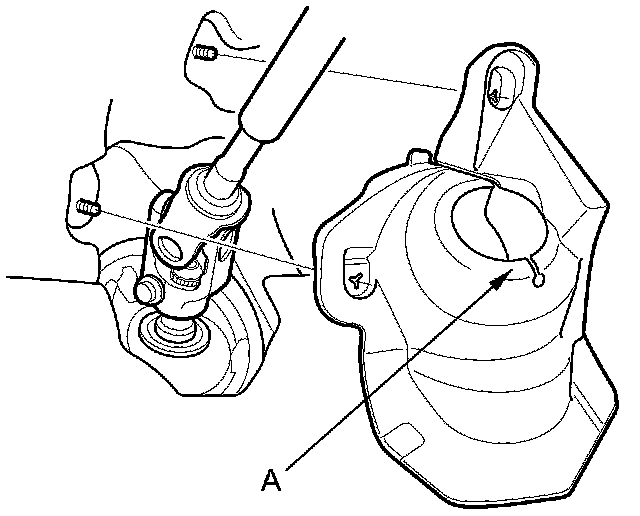 A