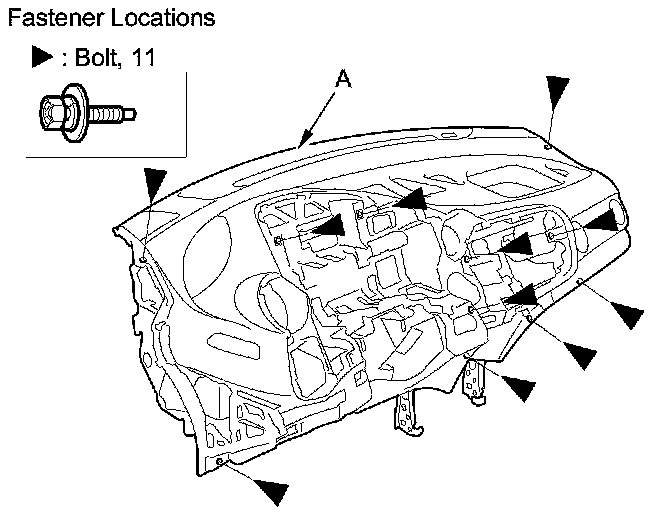 Fastener Locations

▶ : Bolt, 11

A