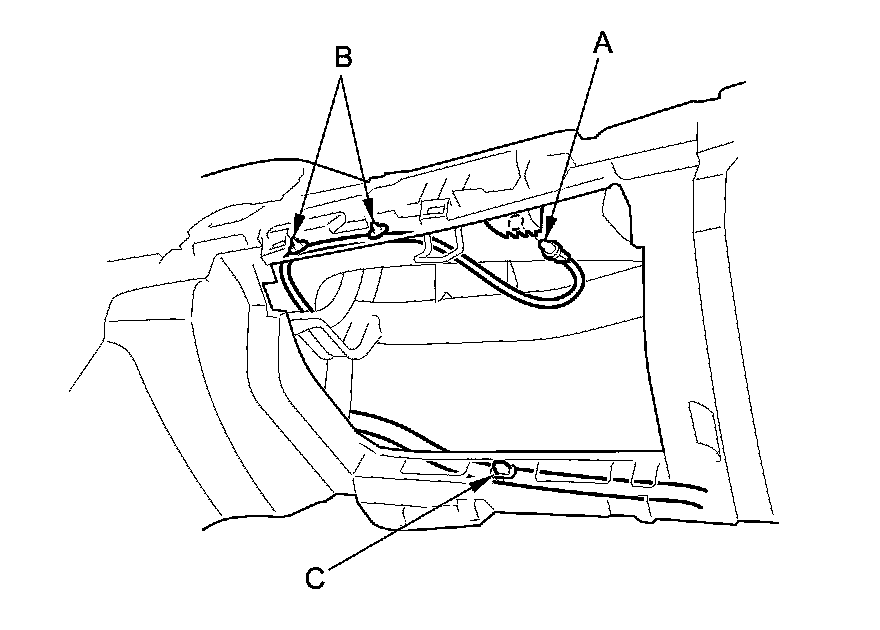 B
A
C