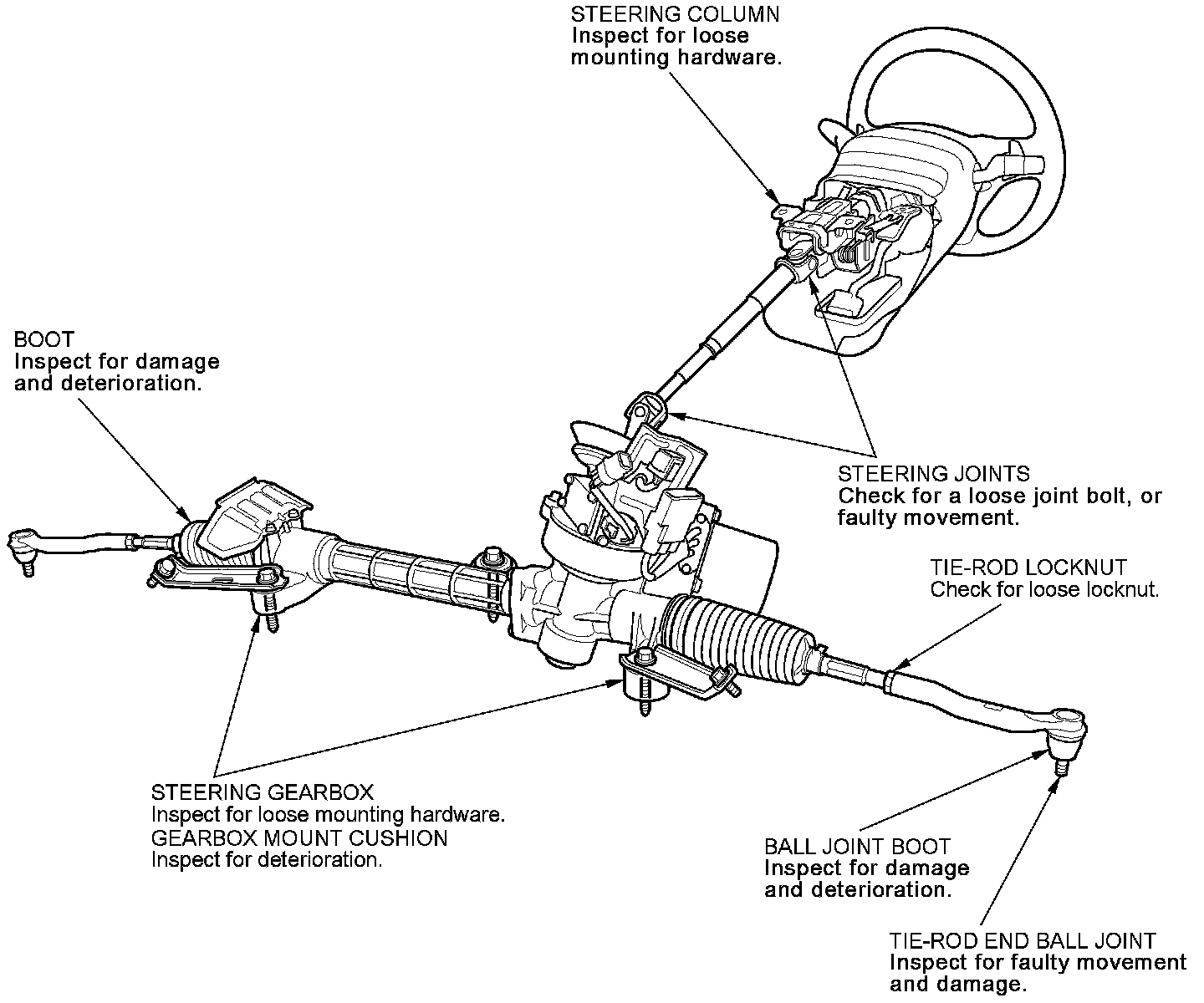 STEERING COLUMN
Inspect for loose mounting hardware.

BOOT
Inspect for damage and deterioration.

STEERING JOINTS
Check for a loose joint bolt, or faulty movement.

TIE-ROD LOCKNUT
Check for loose locknut.

STEERING GEARBOX
Inspect for loose mounting hardware.
GEARBOX MOUNT CUSHION
Inspect for deterioration.

BALL JOINT BOOT
Inspect for damage and deterioration.

TIE-ROD END BALL JOINT
Inspect for faulty movement and damage.