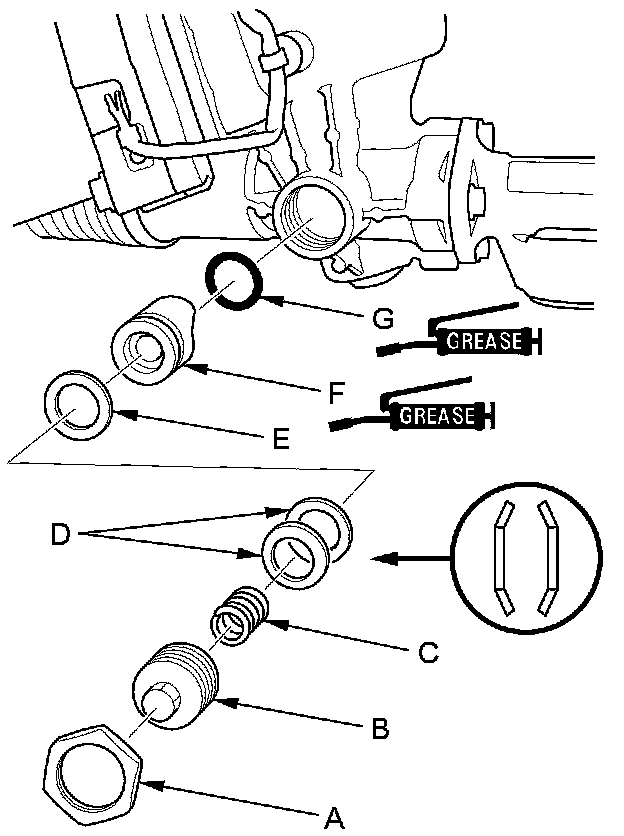 G
GREASE
F
GREASE
E
D
C
B
A