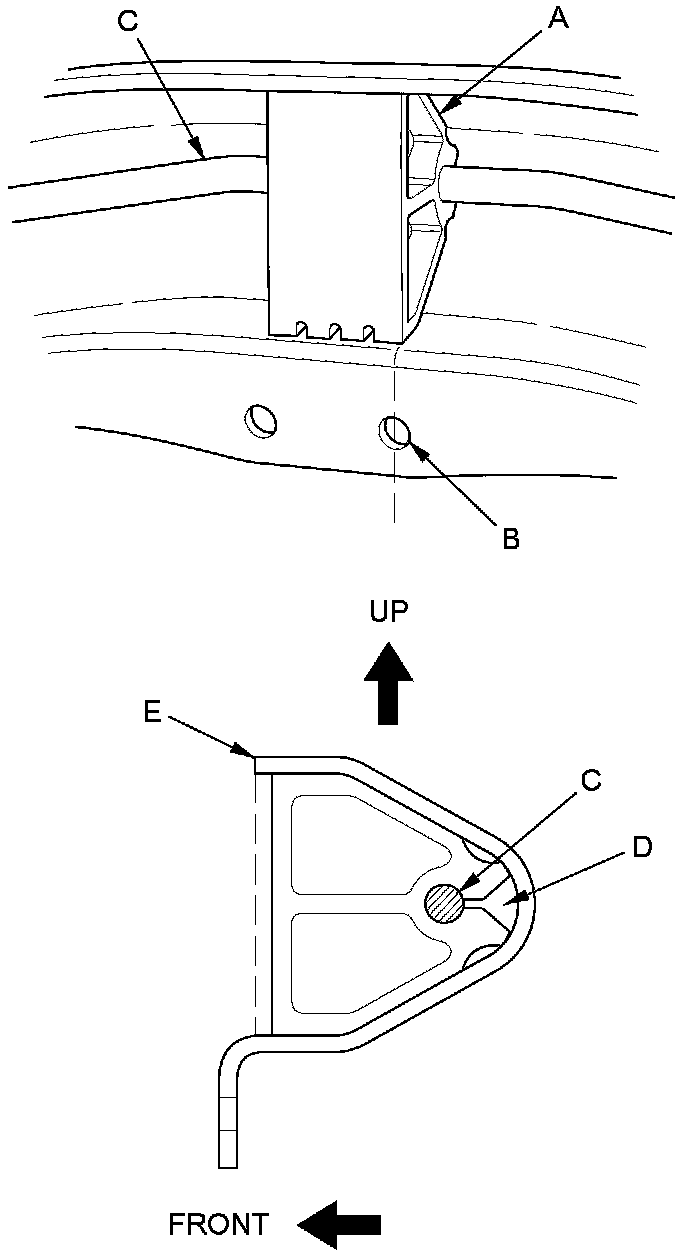 C
A
B
UP
E
C
D
FRONT