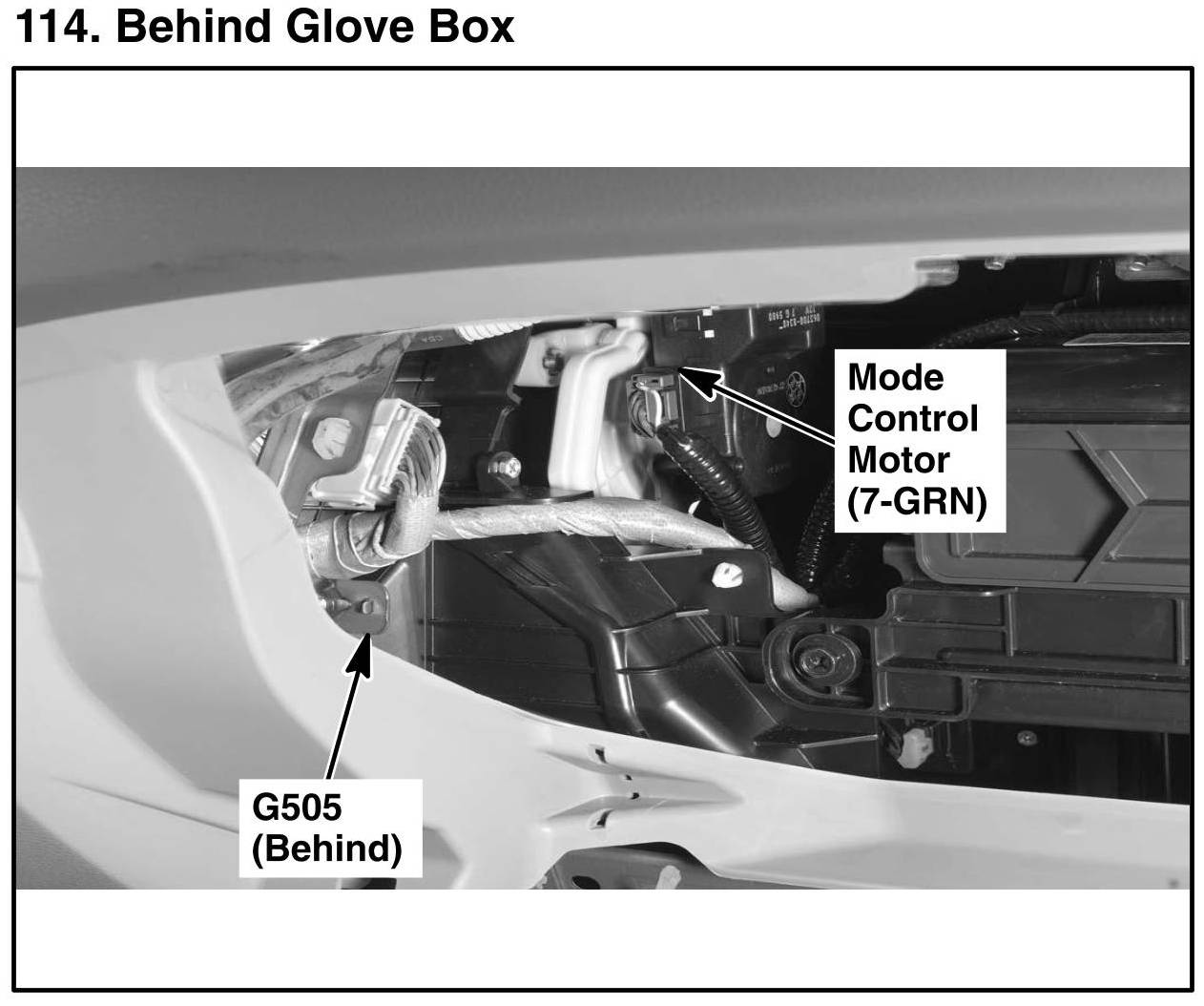 114. Behind Glove Box

Mode Control Motor (7-GRN)

G505 (Behind)