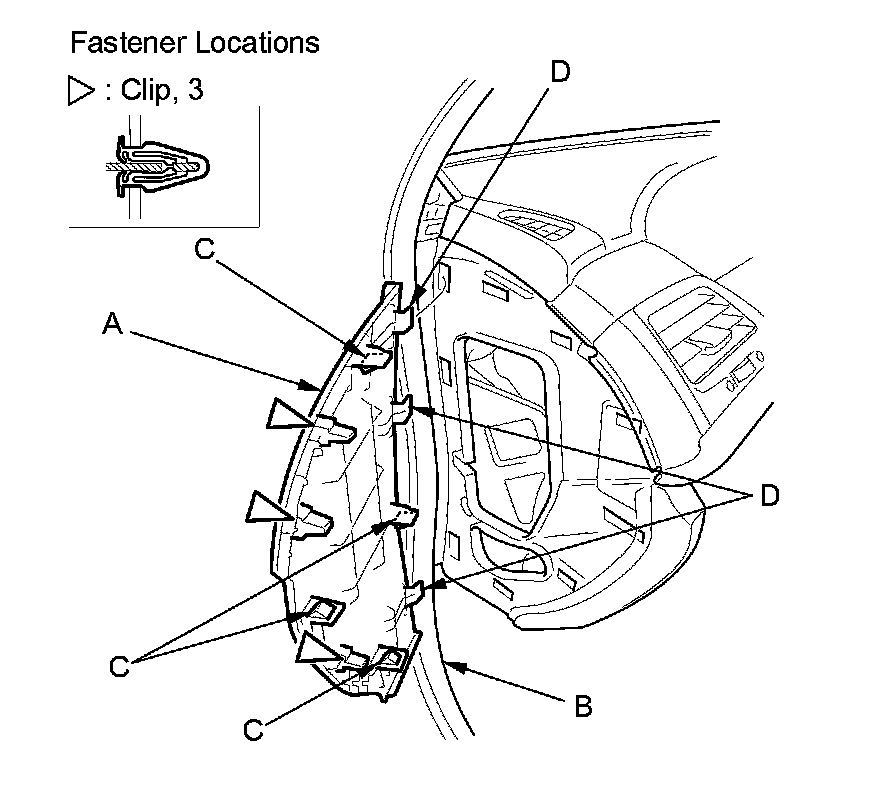 Fastener Locations

▷ : Clip, 3

D

C

A

D

C

C

B