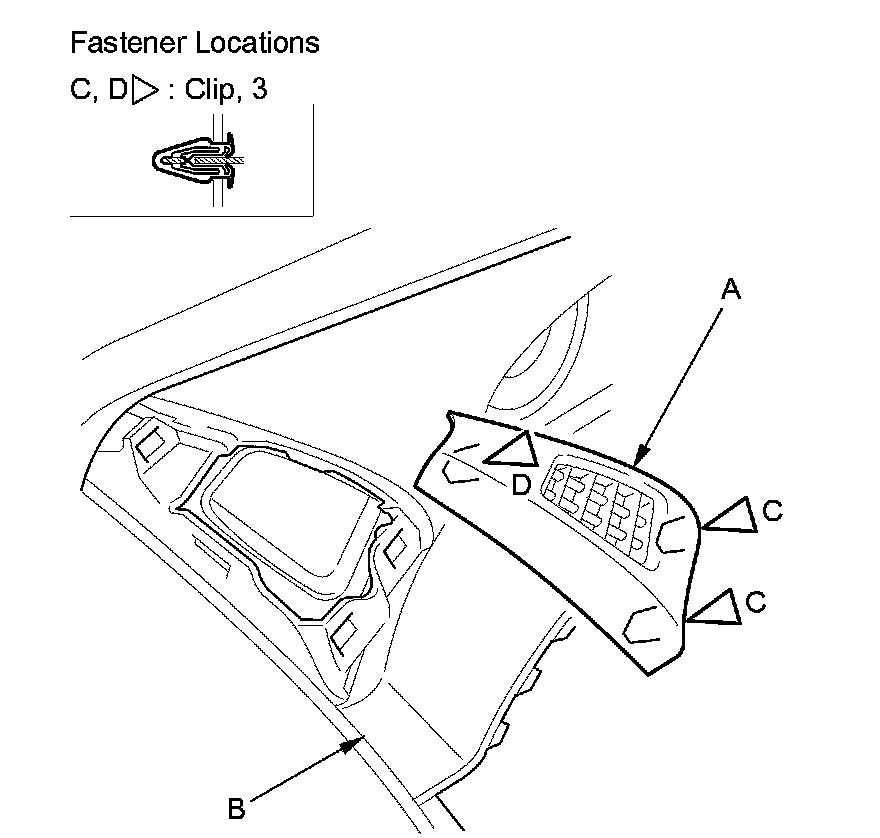 Fastener Locations
C, D▷ : Clip, 3

A
D
C
C
B