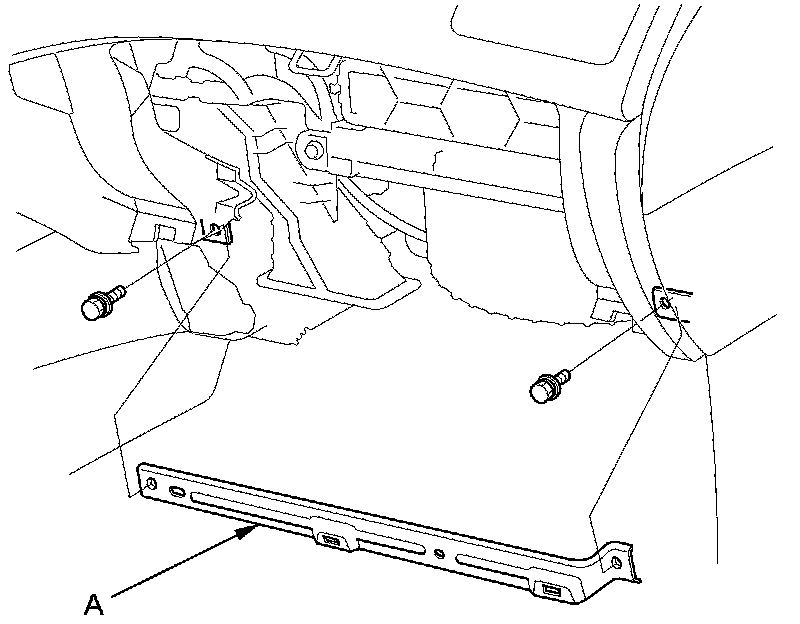 A