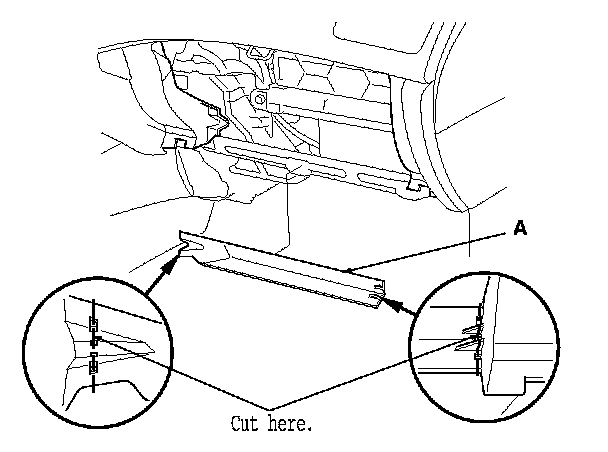 A

Cut here.