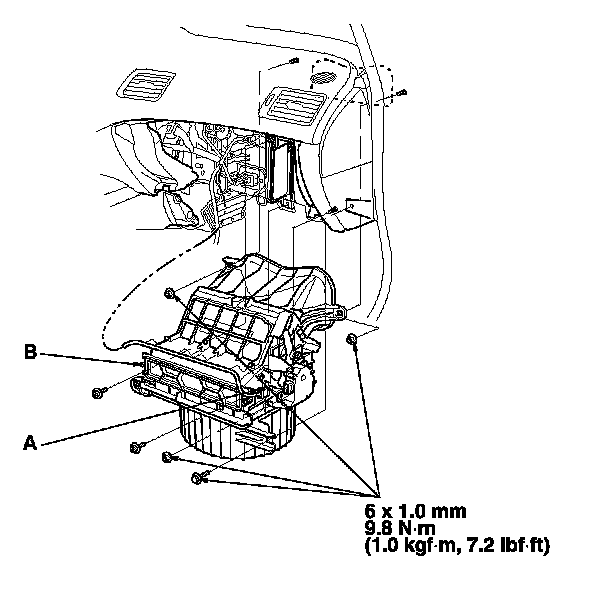 B

A

6 x 1.0 mm
9.8 N·m
(1.0 kgf·m, 7.2 lbf·ft)