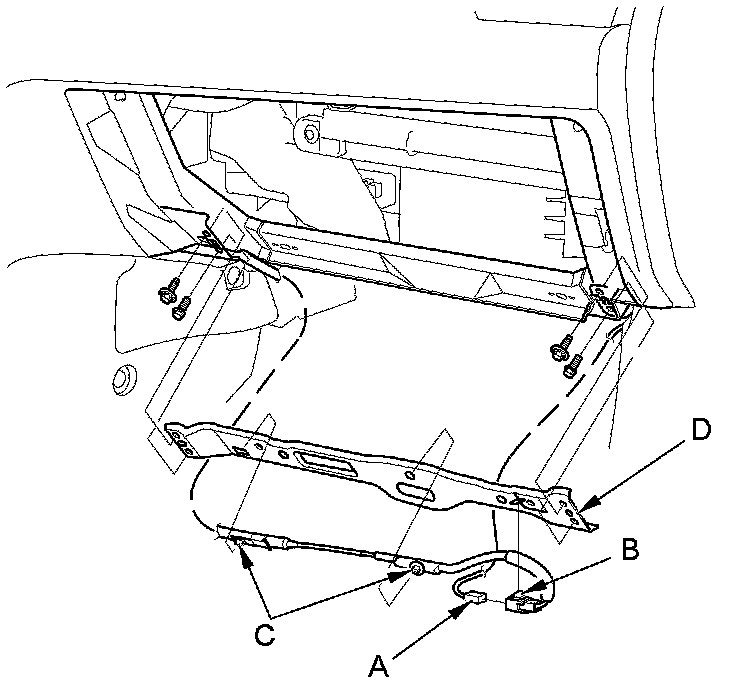 D
B
C
A