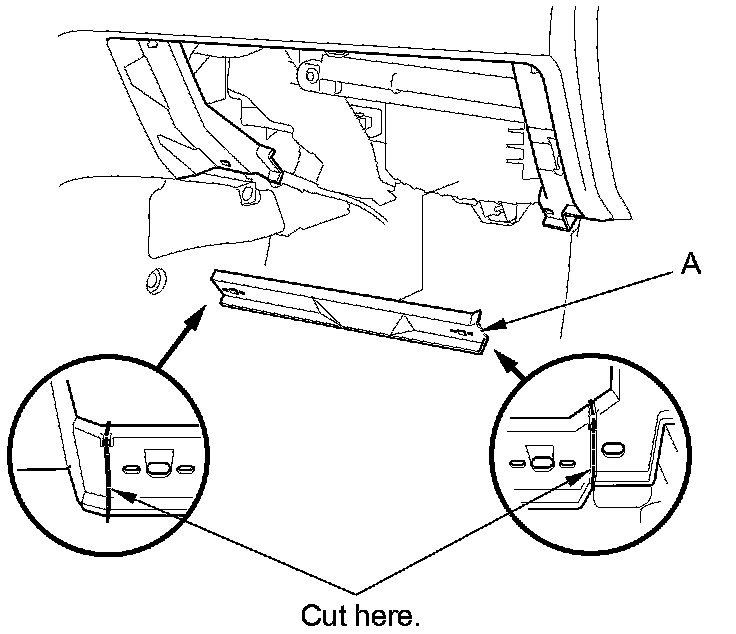 A

Cut here.