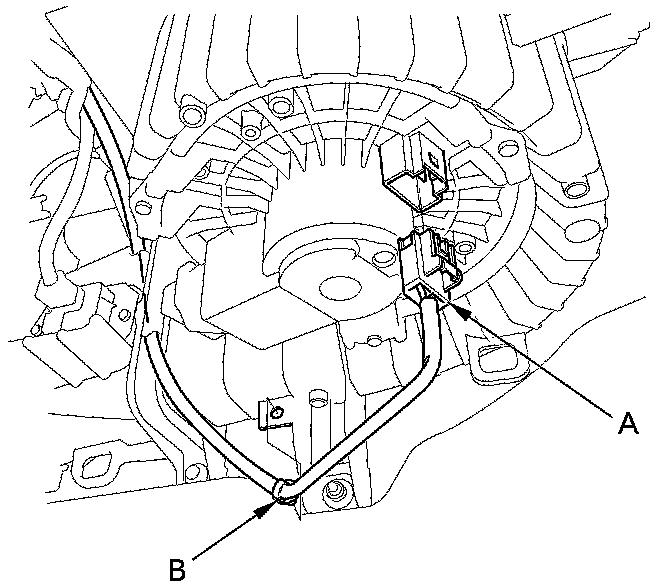 A

B