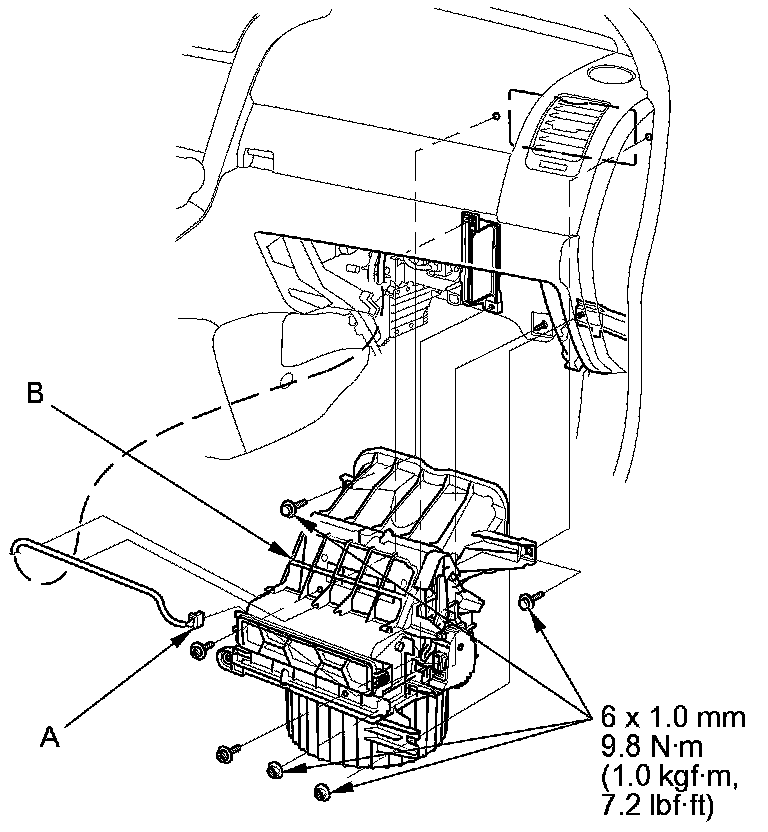 B

A

6 x 1.0 mm
9.8 N·m
(1.0 kgf·m,
7.2 lbf·ft)