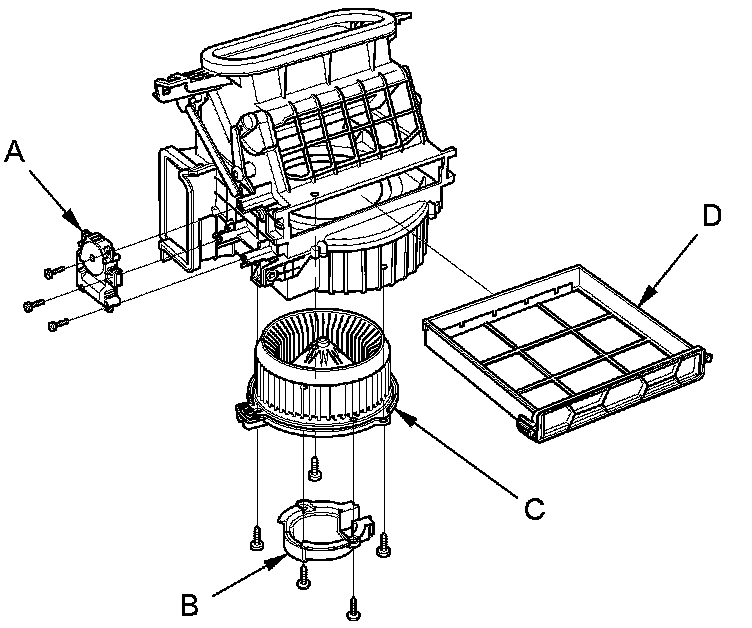 A
D
C
B