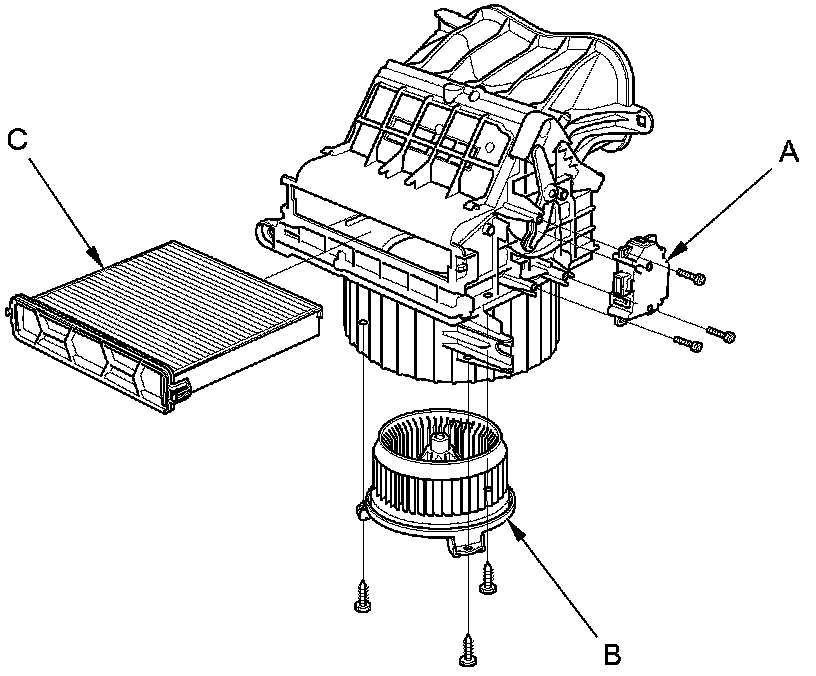 C

A

B