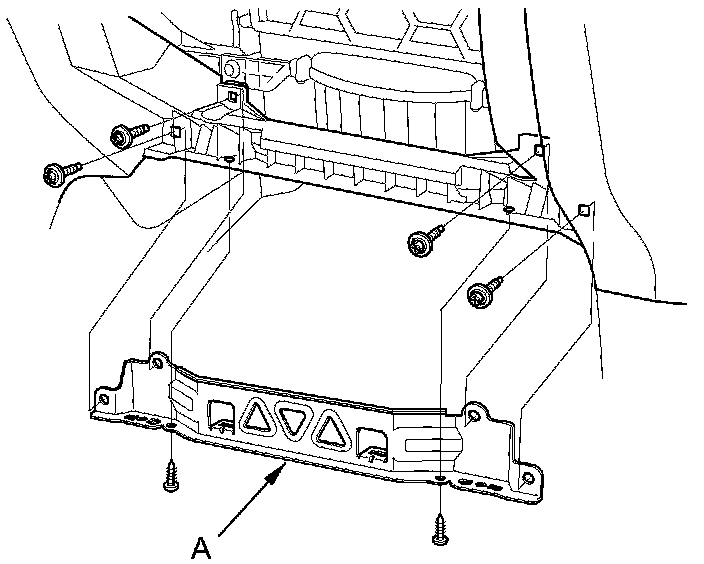 A