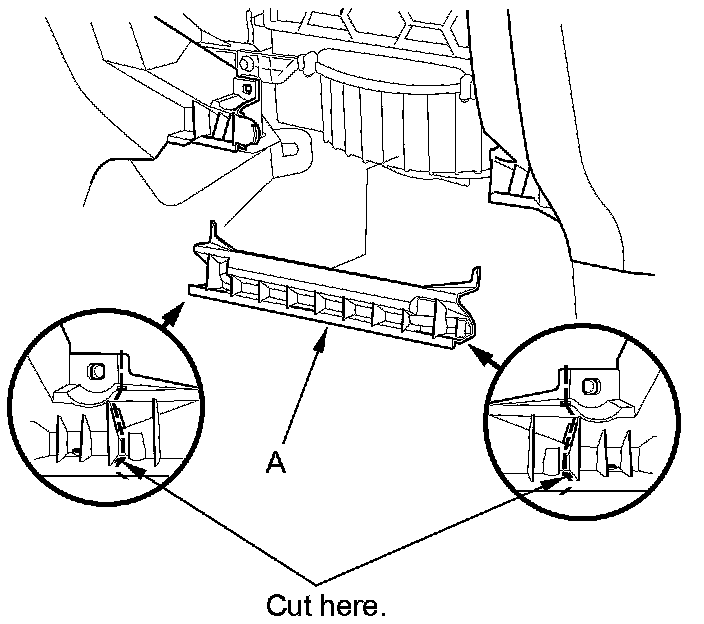 A

Cut here.