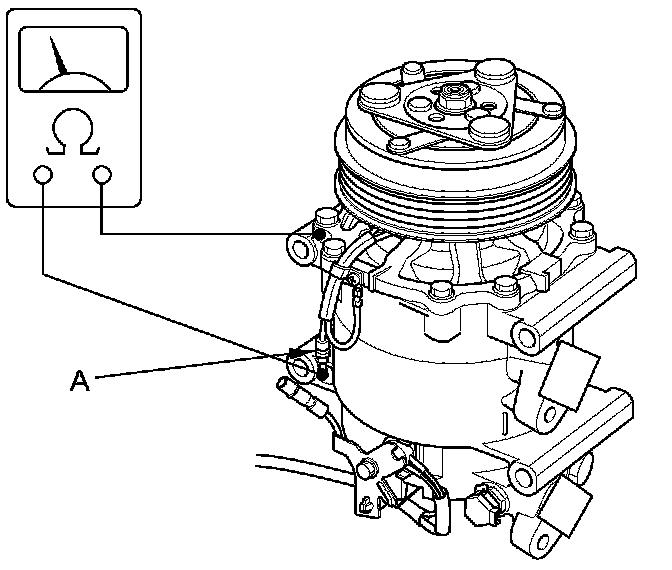 Ω

A