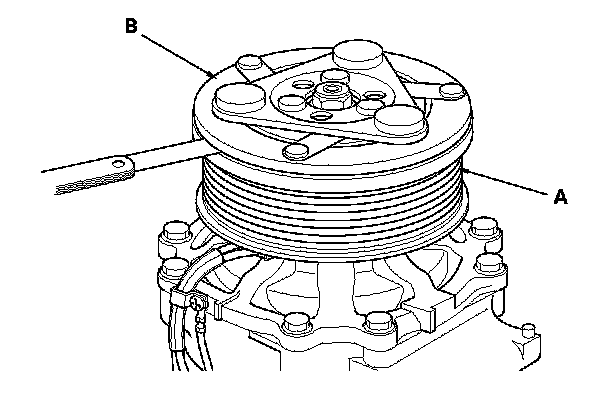 B
A