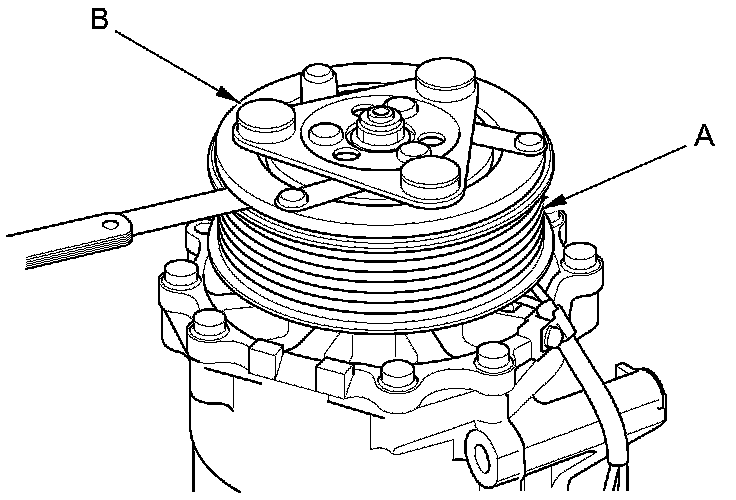 B
A