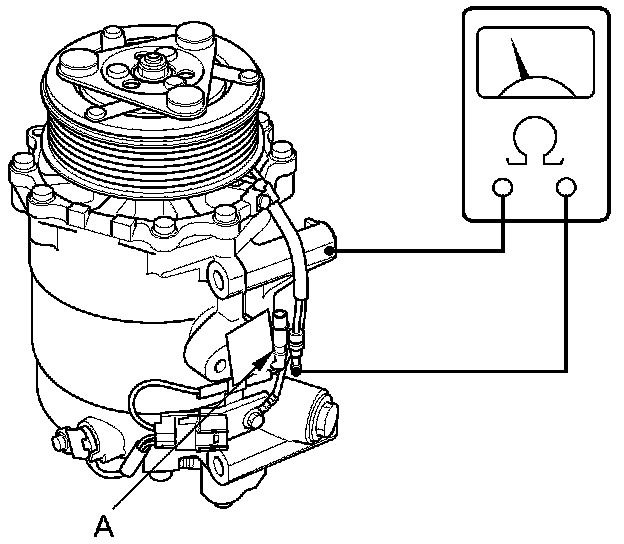 Ω

A