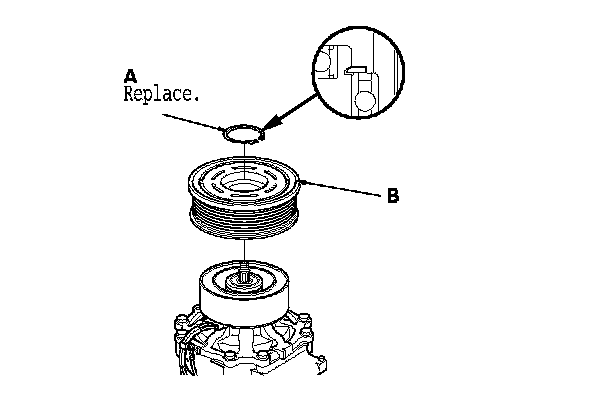 A
Replace.

B