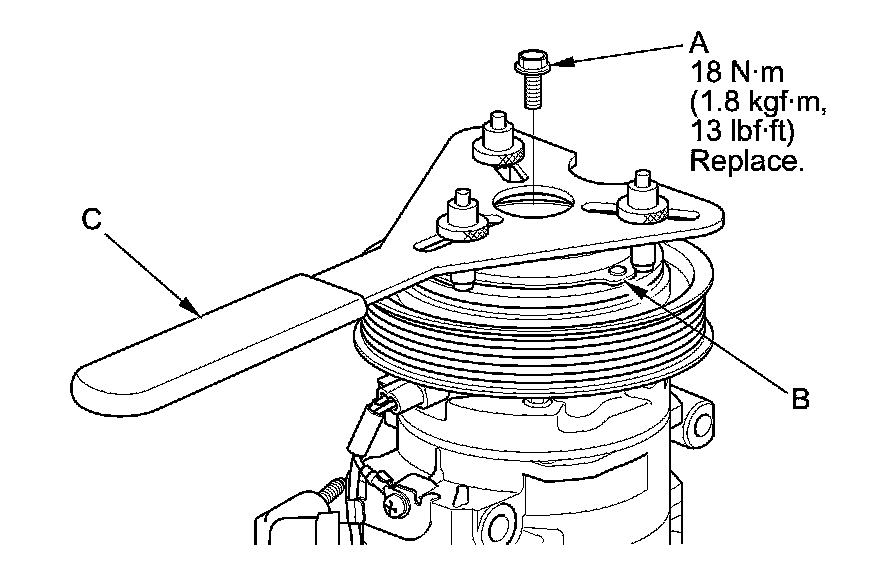 A
18 N·m
(1.8 kgf·m,
13 lbf·ft)
Replace.

C

B