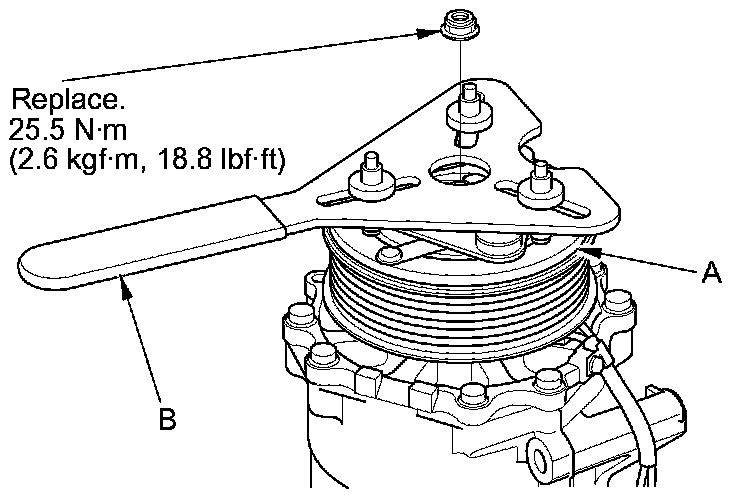 Replace.
25.5 N·m
(2.6 kgf·m, 18.8 lbf·ft)

A

B