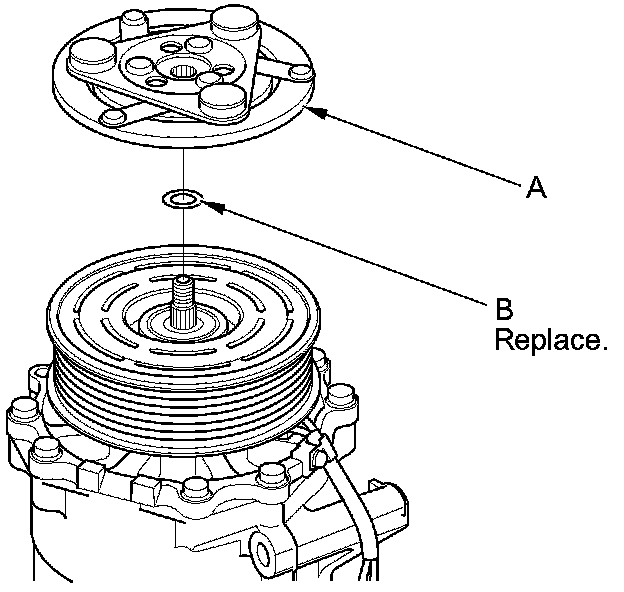 A

B
Replace.