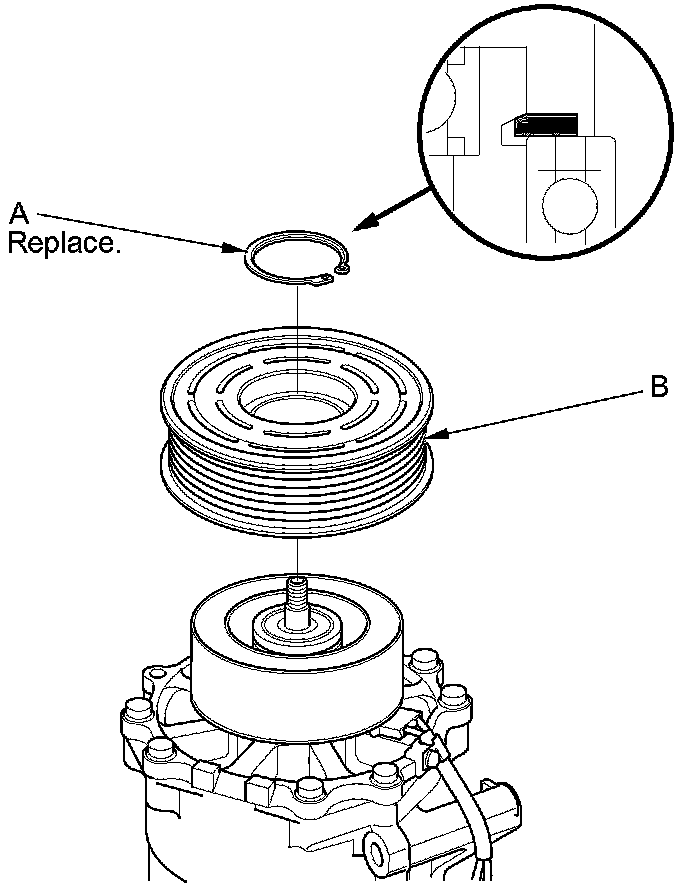 A
Replace.

B