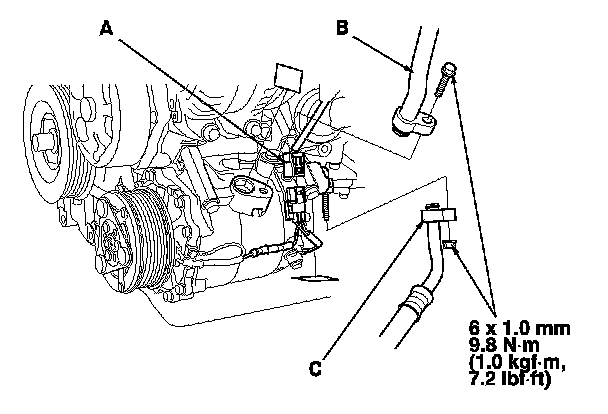 A

B

C

6 x 1.0 mm
9.8 N·m
(1.0 kgf·m,
7.2 lbf·ft)