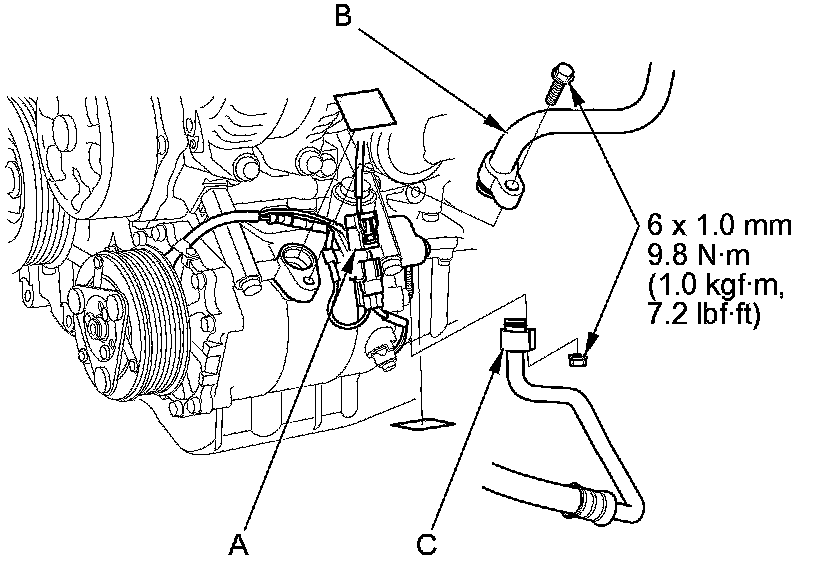 B

6 x 1.0 mm
9.8 N·m
(1.0 kgf·m,
7.2 lbf·ft)

A

C