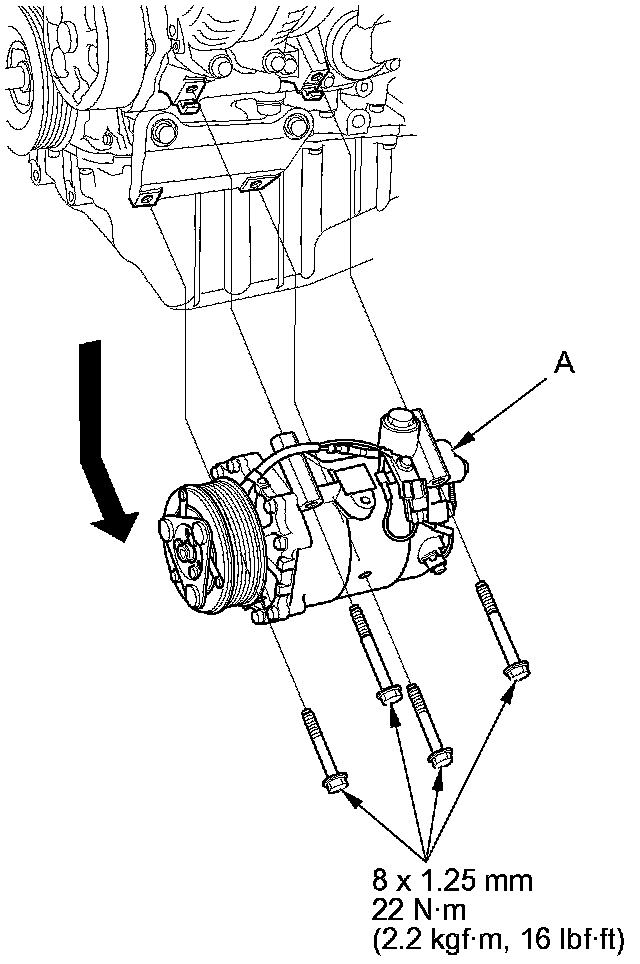 A

8 x 1.25 mm
22 N·m
(2.2 kgf·m, 16 lbf·ft)