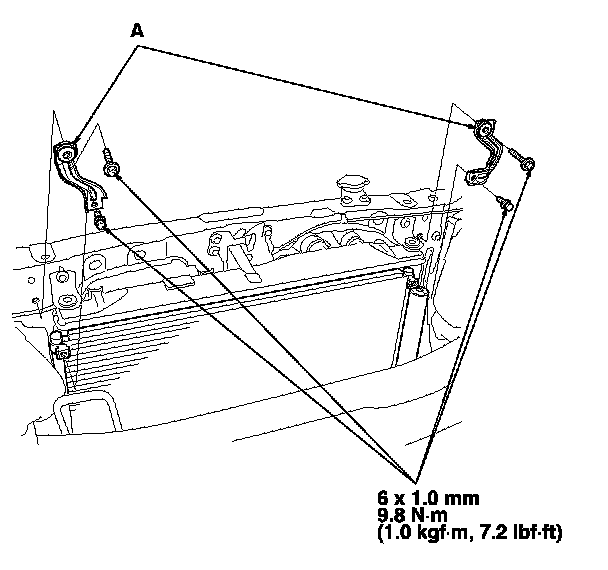 A

6 x 1.0 mm
9.8 N·m
(1.0 kgf·m, 7.2 lbf·ft)